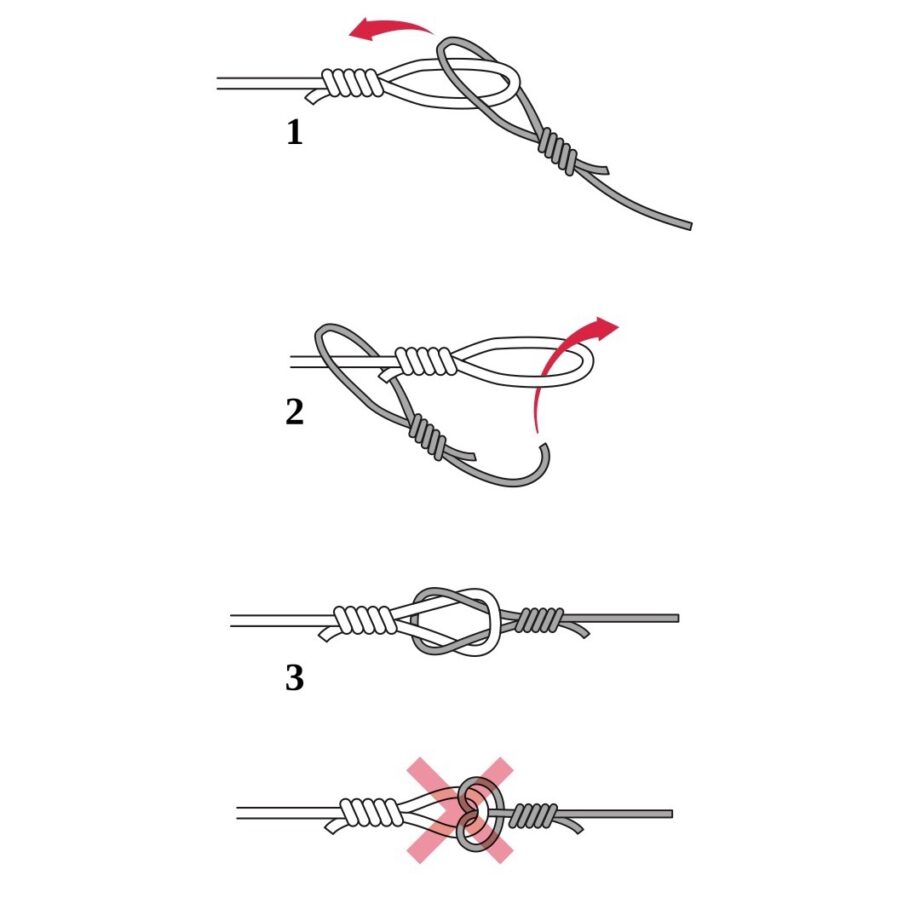 1

2

3